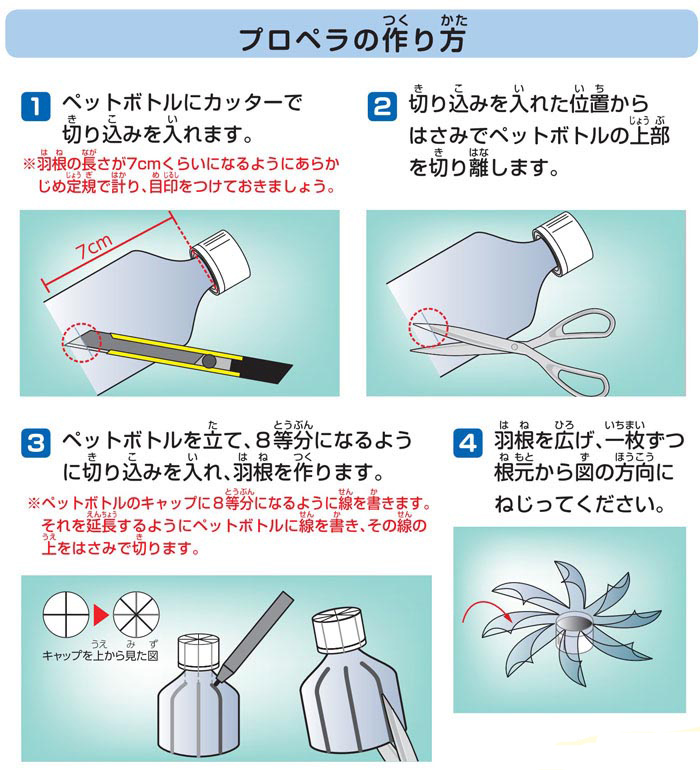 プロペラの作り方

1 ペットボトルにカッターで切り込みを入れます。
※羽根の長さが7cmくらいになるようにあらかじめ定規で計り、目印をつけておきましょう。

7cm

2 切り込みを入れた位置からはさみでペットボトルの上部を切り離します。

3 ペットボトルを立て、8等分になるように切り込みを入れ、羽根を作ります。
※ペットボトルのキャップに8等分になるように線を書きます。それを延長するようにペットボトルに線を書き、その線の上をはさみで切ります。

キャップを上から見た図

4 羽根を広げ、一枚ずつ根元から図の方向にねじってください。