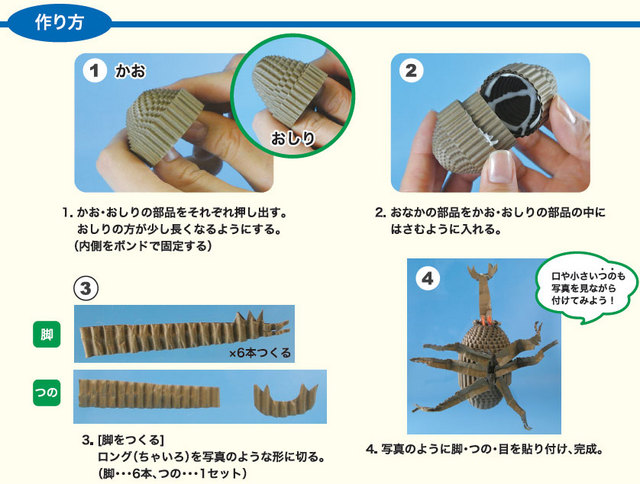 作り方

1 かお

おしり

1. かお・おしりの部品をそれぞれ押し出す。
おしりの方が少し長くなるようにする。
(内側をボンドで固定する)

2

2. おなかの部品をかお・おしりの部品の中にはさむように入れる。

3

脚

×6本つくる

つの

3. [脚をつくる]
ロング(ちゃいろ)を写真のような形に切る。
(脚・・・6本、つの・・・1セット)

4

口や小さいつのも写真を見ながら付けてみよう!

4. 写真のように脚・つの・目を貼り付け、完成。