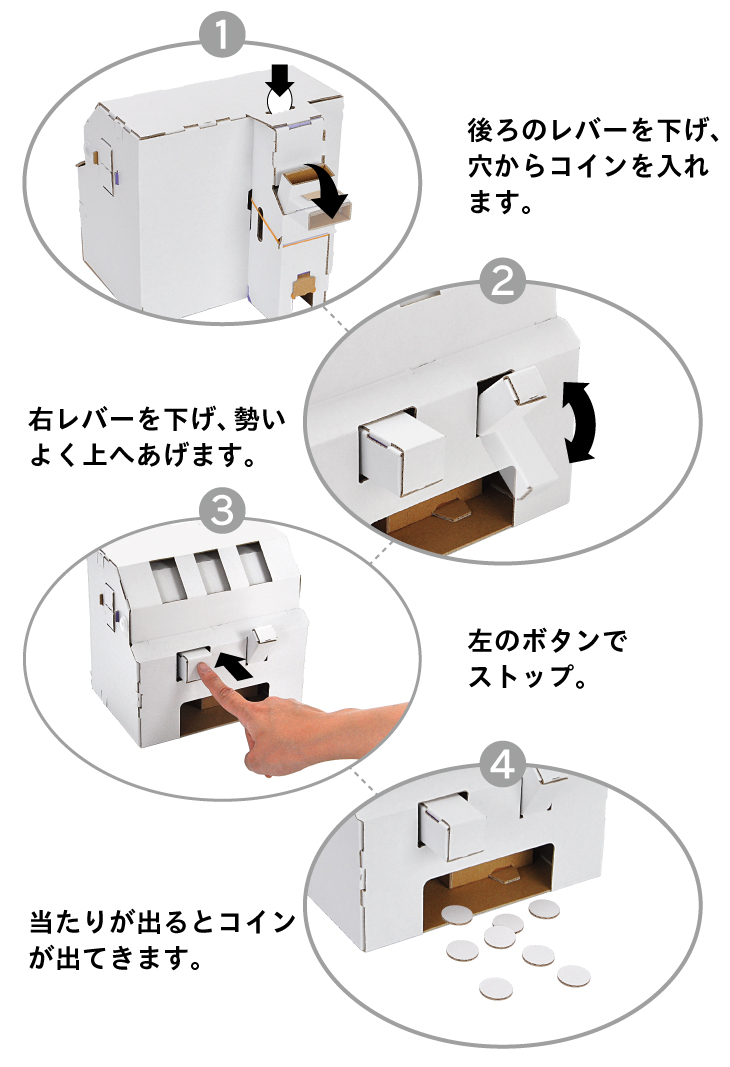 1

後ろのレバーを下げ、穴からコインを入れます。

2

右レバーを下げ、勢いよく上へあげます。

3

左のボタンでストップ。

4

当たりが出るとコインが出てきます。